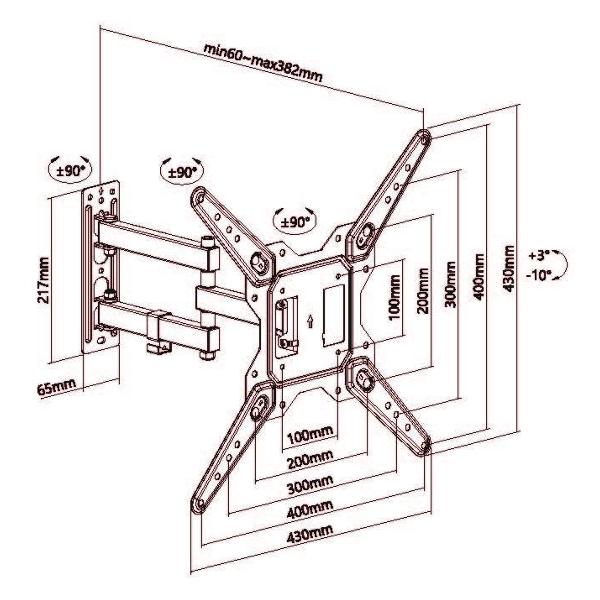 min60~max382mm

±90°

±90°

±90°

217mm

65mm

100mm

200mm

300mm

400mm

430mm

+3°
-10°

100mm

200mm

300mm

400mm

430mm