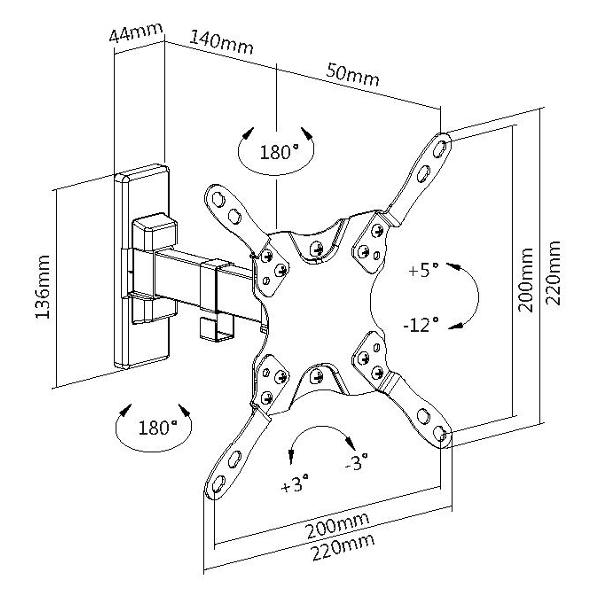 44mm
140mm
50mm
180°
136mm
+5°
-12°
200mm
220mm
180°
+3°
-3°
200mm
220mm