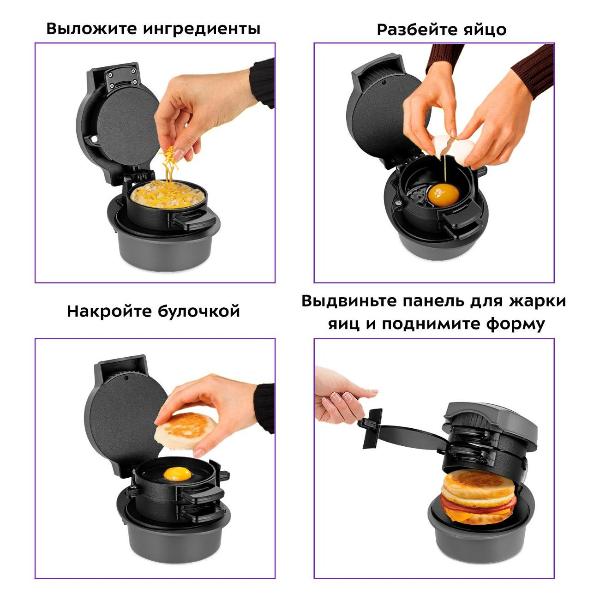 Выложите ингредиенты

Разбейте яйцо

Накройте булочкой

Выдвиньте панель для жарки яиц и поднимите форму