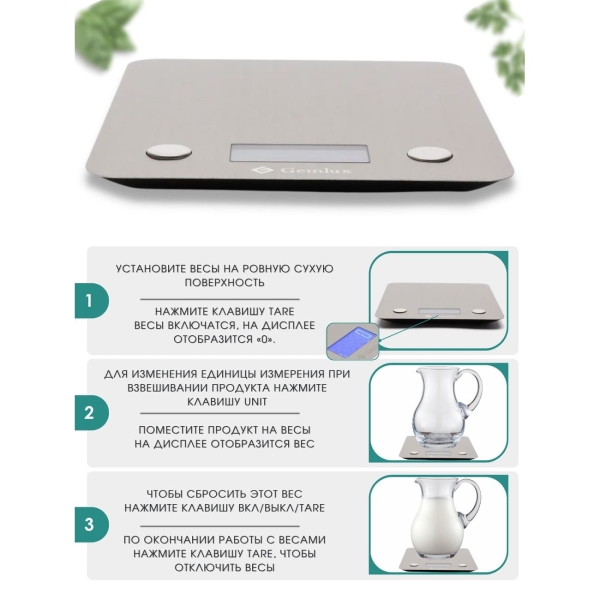 Gemlux

1

УСТАНОВИТЕ ВЕСЫ НА РОВНУЮ СУХУЮ ПОВЕРХНОСТЬ

НАЖМИТЕ КЛАВИШУ TARE
ВЕСЫ ВКЛЮЧАТСЯ, НА ДИСПЛЕЕ ОТОБРАЗИТСЯ «0».

2

ДЛЯ ИЗМЕНЕНИЯ ЕДИНИЦЫ ИЗМЕРЕНИЯ ПРИ ВЗВЕШИВАНИИ ПРОДУКТА НАЖМИТЕ КЛАВИШУ UNIT

ПОМЕСТИТЕ ПРОДУКТ НА ВЕСЫ
НА ДИСПЛЕЕ ОТОБРАЗИТСЯ ВЕС

3

ЧТОБЫ СБРОСИТЬ ЭТОТ ВЕС
НАЖМИТЕ КЛАВИШУ ВКЛ/ВЫКЛ/TARE

ПО ОКОНЧАНИИ РАБОТЫ С ВЕСАМИ НАЖМИТЕ КЛАВИШУ TARE, ЧТОБЫ ОТКЛЮЧИТЬ ВЕСЫ