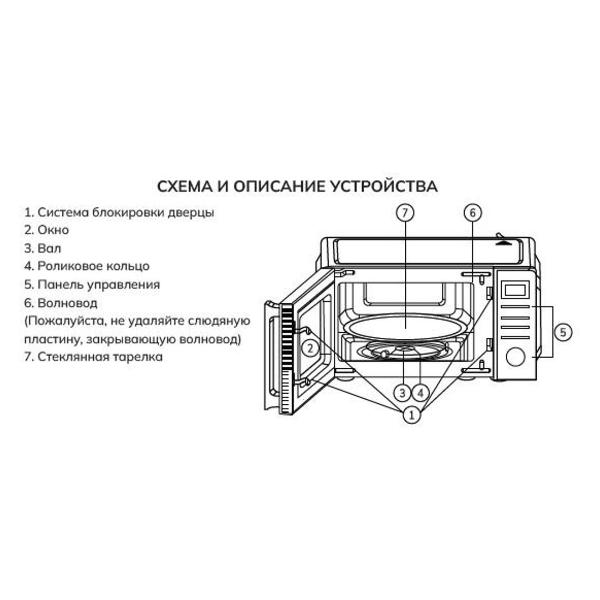 СХЕМА И ОПИСАНИЕ УСТРОЙСТВА

1. Система блокировки дверцы
2. Окно
3. Вал
4. Роликовое кольцо
5. Панель управления
6. Волновод
(Пожалуйста, не удаляйте слюдяную пластину, закрывающую волновод)
7. Стеклянная тарелка

7
6
5
2
3
4
1