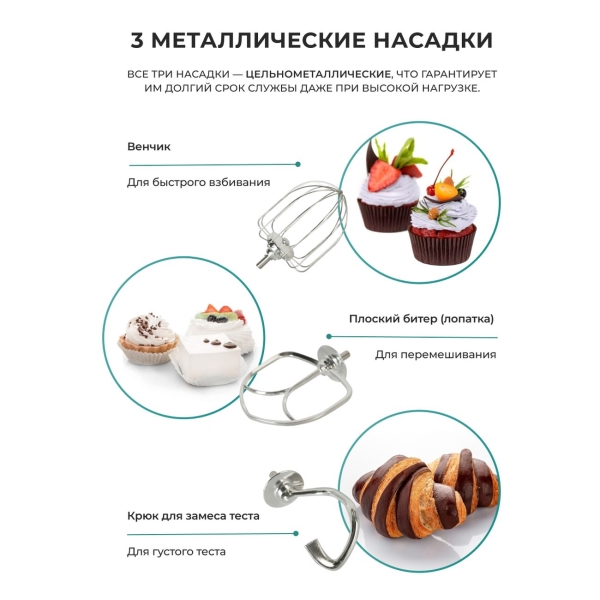 3 МЕТАЛЛИЧЕСКИЕ НАСАДКИ

ВСЕ ТРИ НАСАДКИ — ЦЕЛЬНОМЕТАЛЛИЧЕСКИЕ, ЧТО ГАРАНТИРУЕТ ИМ ДОЛГИЙ СРОК СЛУЖБЫ ДАЖЕ ПРИ ВЫСОКОЙ НАГРУЗКЕ.

Венчик

Для быстрого взбивания

Плоский битер (лопатка)

Для перемешивания

Крюк для замеса теста

Для густого теста