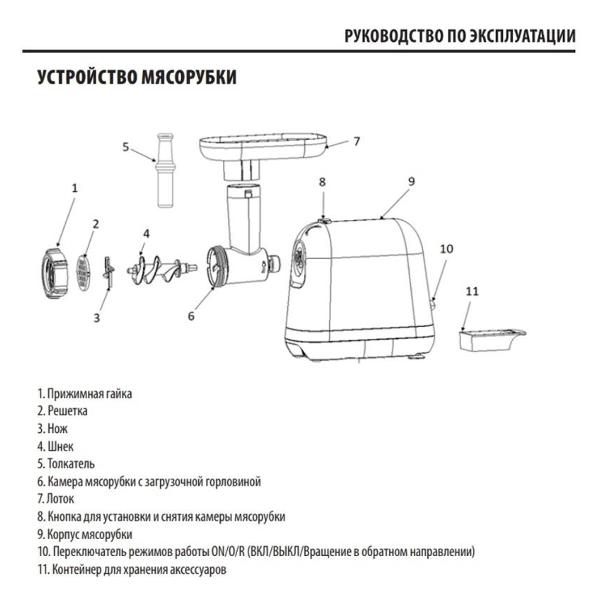 РУКОВОДСТВО ПО ЭКСПЛУАТАЦИИ

УСТРОЙСТВО МЯСОРУБКИ

5
7
1
8
9
2
4
10
11
3
6

1. Прижимная гайка
2. Решетка
3. Нож
4. Шнек
5. Толкатель
6. Камера мясорубки с загрузочной горловиной
7. Лоток
8. Кнопка для установки и снятия камеры мясорубки
9. Корпус мясорубки
10. Переключатель режимов работы ON/O/R (ВКЛ/ВЫКЛ/Вращение в обратном направлении)
11. Контейнер для хранения аксессуаров