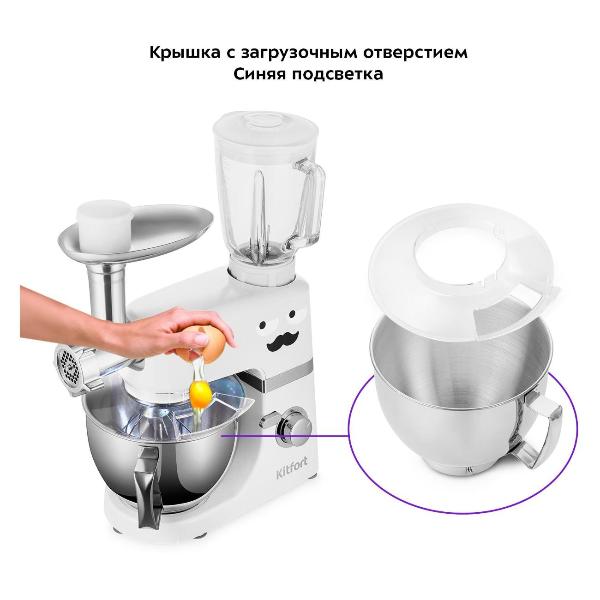 Крышка с загрузочным отверстием
Синяя подсветка

Kitfort