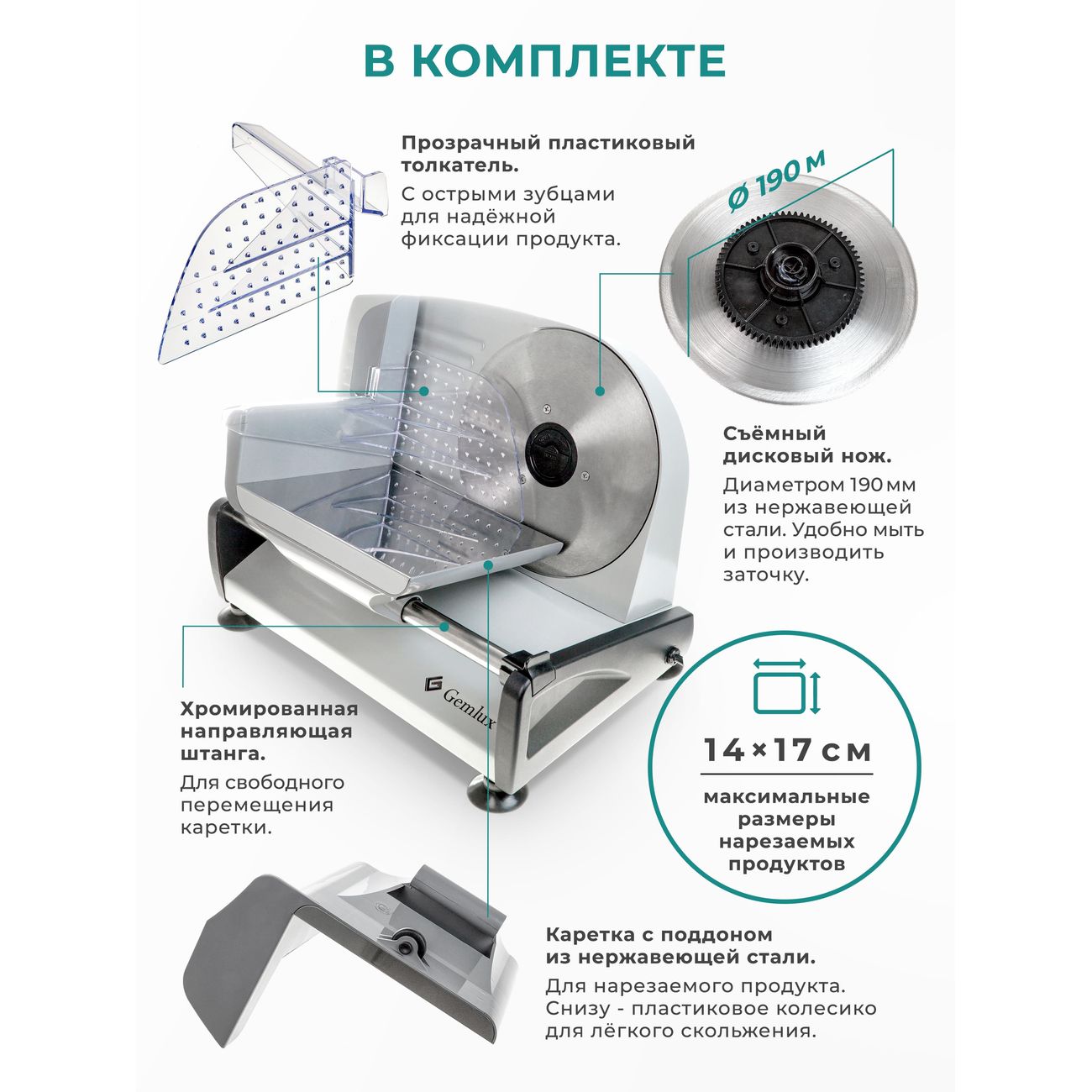 В КОМПЛЕКТЕ

Прозрачный пластиковый толкатель.

С острыми зубцами для надёжной фиксации продукта.

Ø 190 м

Съёмный дисковый нож.

Диаметром 190 мм из нержавеющей стали. Удобно мыть и производить заточку.

Gemlux

Хромированная направляющая штанга.

Для свободного перемещения каретки.

14×17 см

максимальные размеры нарезаемых продуктов

Каретка с поддоном из нержавеющей стали.

Для нарезаемого продукта. Снизу - пластиковое колесико для лёгкого скольжения.