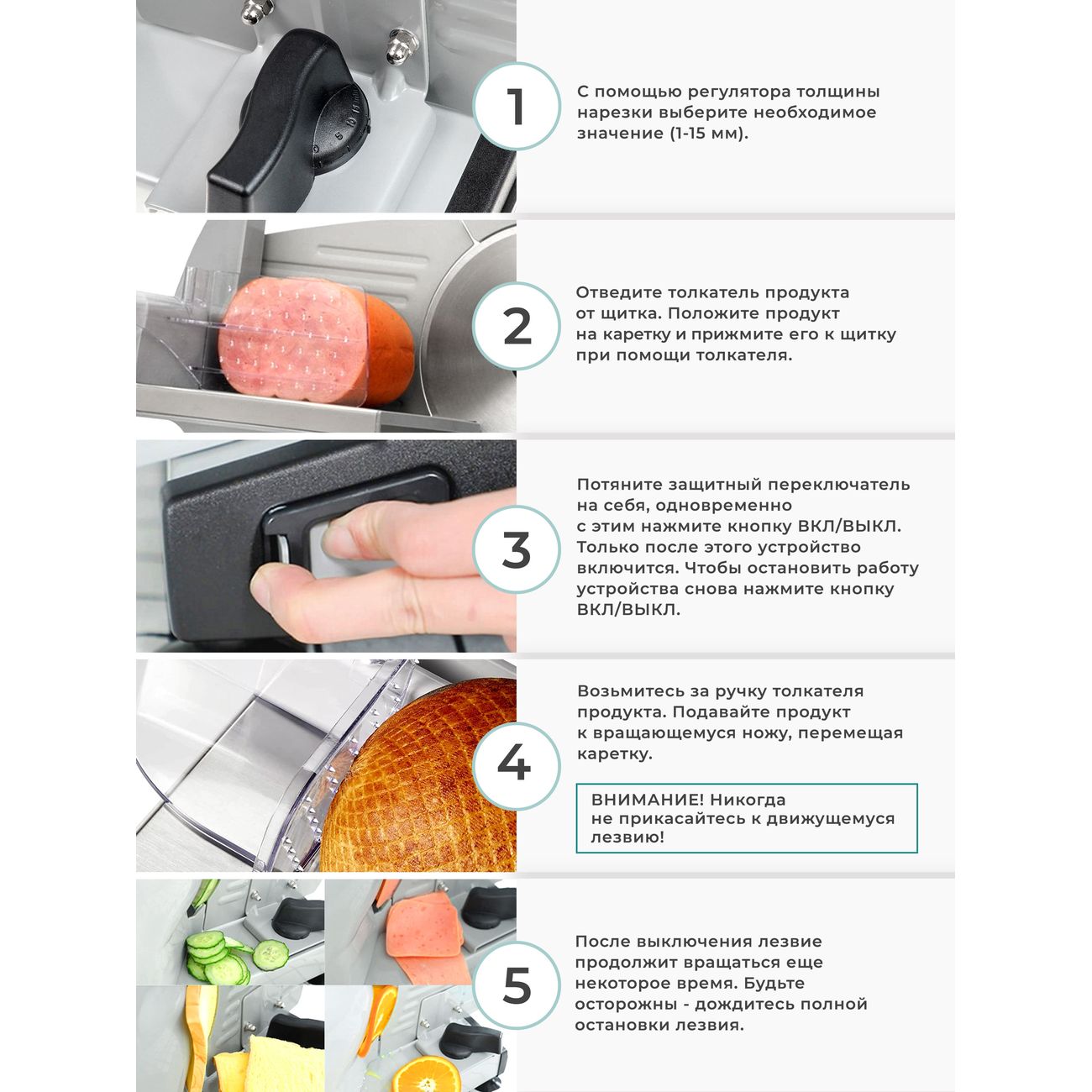 1

С помощью регулятора толщины нарезки выберите необходимое значение (1-15 мм).

2

Отведите толкатель продукта от щитка. Положите продукт на каретку и прижмите его к щитку при помощи толкателя.

3

Потяните защитный переключатель на себя, одновременно с этим нажмите кнопку ВКЛ/ВЫКЛ. Только после этого устройство включится. Чтобы остановить работу устройства снова нажмите кнопку ВКЛ/ВЫКЛ.

4

Возьмитесь за ручку толкателя продукта. Подавайте продукт к вращающемуся ножу, перемещая каретку.

ВНИМАНИЕ! Никогда не прикасайтесь к движущемуся лезвию!

5

После выключения лезвие продолжит вращаться еще некоторое время. Будьте осторожны - дождитесь полной остановки лезвия.