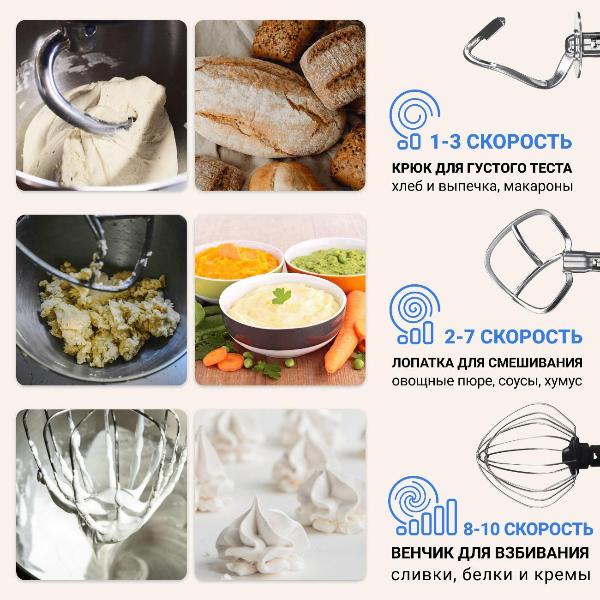 1-3 СКОРОСТЬ
КРЮК ДЛЯ ГУСТОГО ТЕСТА
хлеб и выпечка, макароны

2-7 СКОРОСТЬ
ЛОПАТКА ДЛЯ СМЕШИВАНИЯ
овощные пюре, соусы, хумус

8-10 СКОРОСТЬ
ВЕНЧИК ДЛЯ ВЗБИВАНИЯ
сливки, белки и кремы