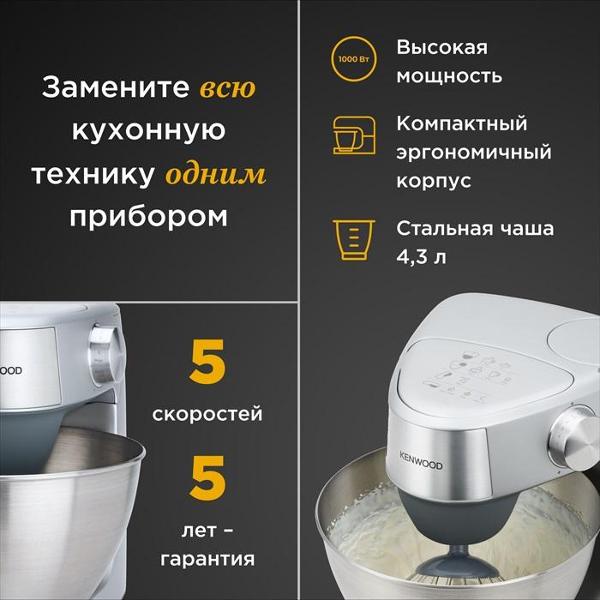 Замените всю кухонную технику одним прибором

1000 Вт

Высокая мощность

Компактный эргономичный корпус

Стальная чаша 4,3 л

OOD

5

скоростей

5

лет – гарантия

KENWOOD