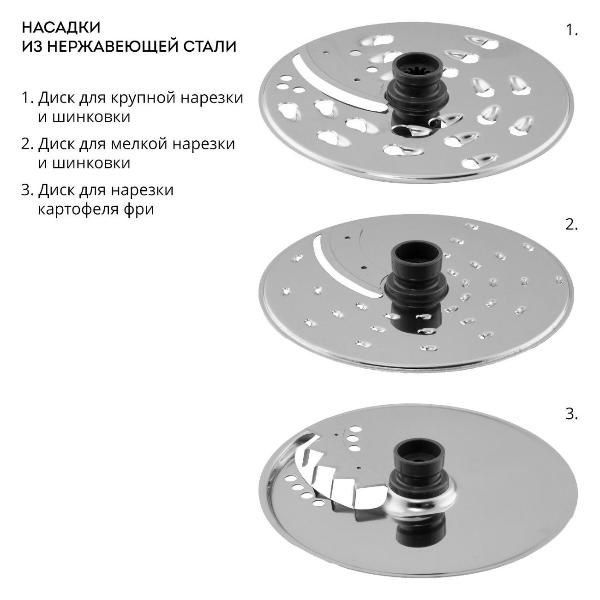 НАСАДКИ
ИЗ НЕРЖАВЕЮЩЕЙ СТАЛИ

1. Диск для крупной нарезки и шинковки
2. Диск для мелкой нарезки и шинковки
3. Диск для нарезки картофеля фри

1.

2.

3.