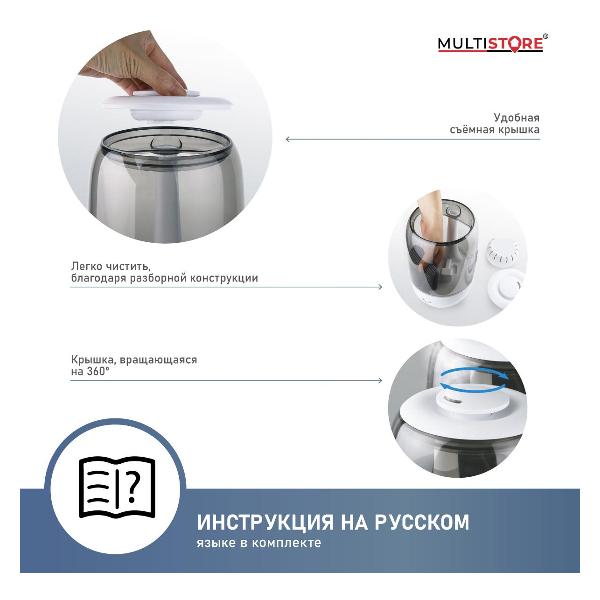 MULTISTORE

Удобная
съёмная крышка

Легко чистить,
благодаря разборной конструкции

Крышка, вращающаяся
на 360°

ИНСТРУКЦИЯ НА РУССКОМ
языке в комплекте