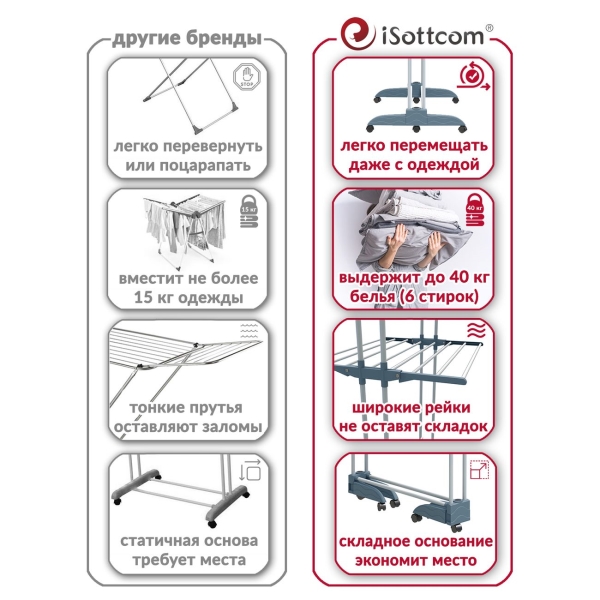 другие бренды

STOP

легко перевернуть или поцарапать

15 кг

вместит не более 15 кг одежды

тонкие прутья оставляют заломы

статичная основа требует места

iSottcom®

легко перемещать даже с одеждой

40 кг

выдержит до 40 кг белья (6 стирок)

широкие рейки не оставят складок

складное основание экономит место