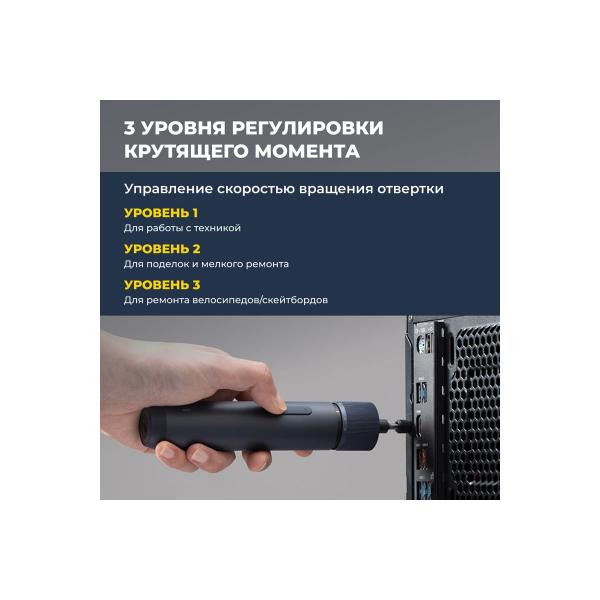 3 УРОВНЯ РЕГУЛИРОВКИ КРУТЯЩЕГО МОМЕНТА

Управление скоростью вращения отвертки

УРОВЕНЬ 1
Для работы с техникой

УРОВЕНЬ 2
Для поделок и мелкого ремонта

УРОВЕНЬ 3
Для ремонта велосипедов/скейтбордов