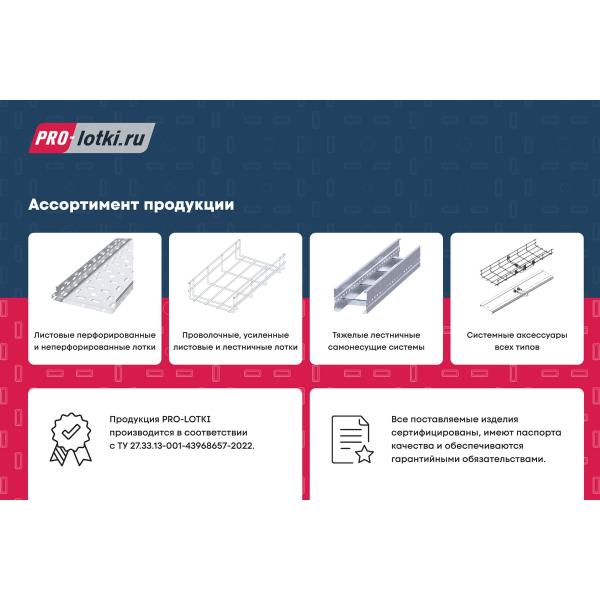 PRO-lotki.ru

Ассортимент продукции

Листовые перфорированные и неперфорированные лотки

Проволочные, усиленные листовые и лестничные лотки

Тяжелые лестничные самонесущие системы

Системные аксессуары всех типов

Продукция PRO-LOTKI производится в соответствии с ТУ 27.33.13-001-43968657-2022.

Все поставляемые изделия сертифицированы, имеют паспорта качества и обеспечиваются гарантийными обязательствами.