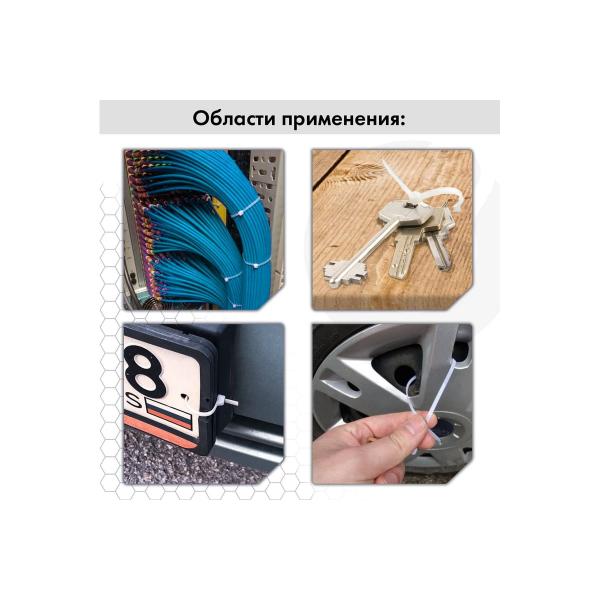 Области применения:

8
S