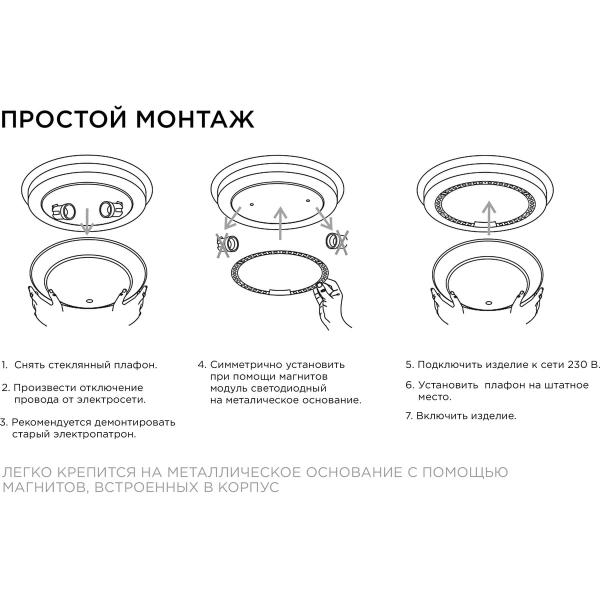 ПРОСТОЙ МОНТАЖ

1. Снять стеклянный плафон.

2. Произвести отключение провода от электросети.

3. Рекомендуется демонтировать старый электропатрон.

4. Симметрично установить при помощи магнитов модуль светодиодный на металическое основание.

5. Подключить изделие к сети 230 В.

6. Установить плафон на штатное место.

7. Включить изделие.

ЛЕГКО КРЕПИТСЯ НА МЕТАЛЛИЧЕСКОЕ ОСНОВАНИЕ С ПОМОЩЬЮ МАГНИТОВ, ВСТРОЕННЫХ В КОРПУС