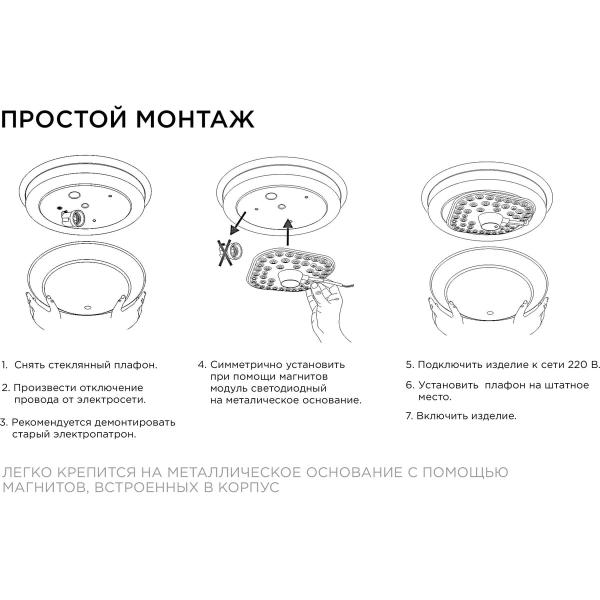 ПРОСТОЙ МОНТАЖ

1. Снять стеклянный плафон.

2. Произвести отключение провода от электросети.

3. Рекомендуется демонтировать старый электропатрон.

4. Симметрично установить при помощи магнитов модуль светодиодный на металическое основание.

5. Подключить изделие к сети 220 В.

6. Установить плафон на штатное место.

7. Включить изделие.

ЛЕГКО КРЕПИТСЯ НА МЕТАЛЛИЧЕСКОЕ ОСНОВАНИЕ С ПОМОЩЬЮ МАГНИТОВ, ВСТРОЕННЫХ В КОРПУС