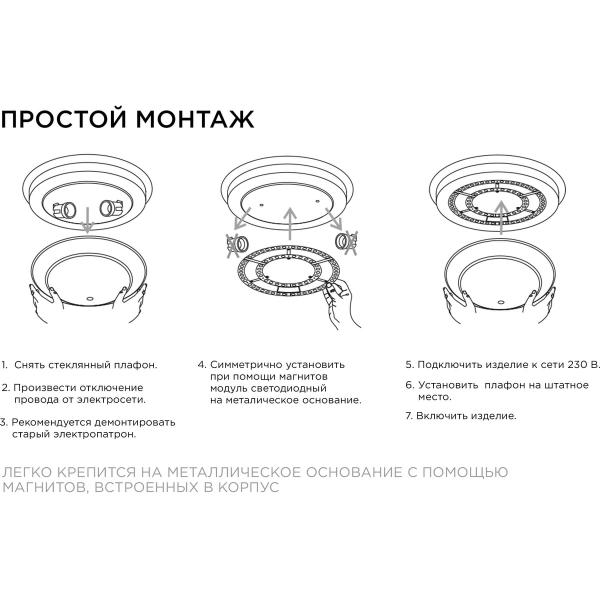 ПРОСТОЙ МОНТАЖ

1. Снять стеклянный плафон.

2. Произвести отключение провода от электросети.

3. Рекомендуется демонтировать старый электропатрон.

4. Симметрично установить при помощи магнитов модуль светодиодный на металическое основание.

5. Подключить изделие к сети 230 В.

6. Установить плафон на штатное место.

7. Включить изделие.

ЛЕГКО КРЕПИТСЯ НА МЕТАЛЛИЧЕСКОЕ ОСНОВАНИЕ С ПОМОЩЬЮ МАГНИТОВ, ВСТРОЕННЫХ В КОРПУС