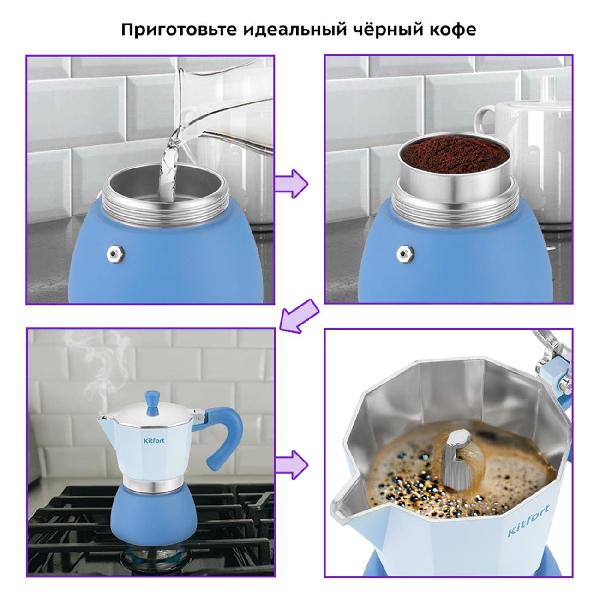 Приготовьте идеальный чёрный кофе

Kitfort

Kitfort