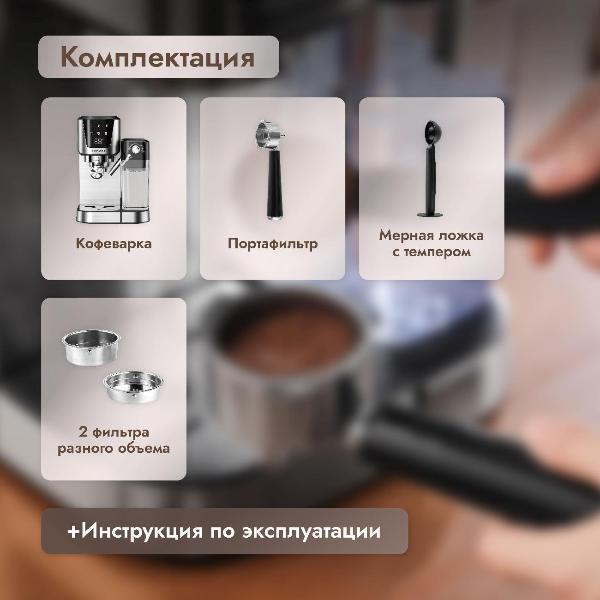 Комплектация

Кофеварка

Портафильтр

Мерная ложка с темпером

2 фильтра разного объема

+Инструкция по эксплуатации