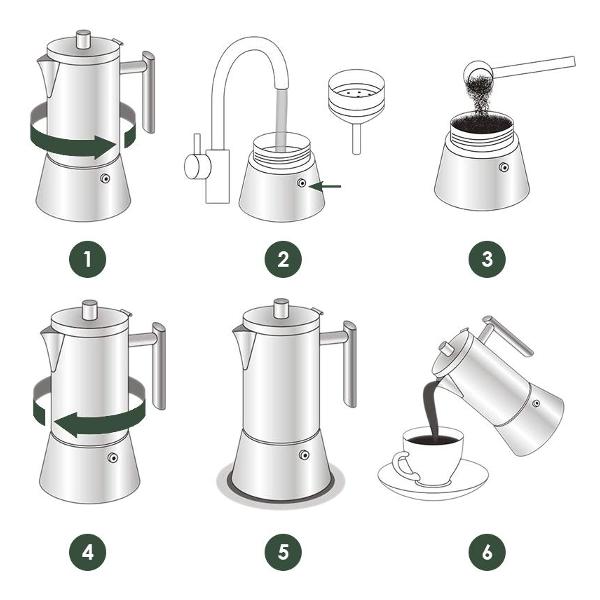 1

2

3

4

5

6