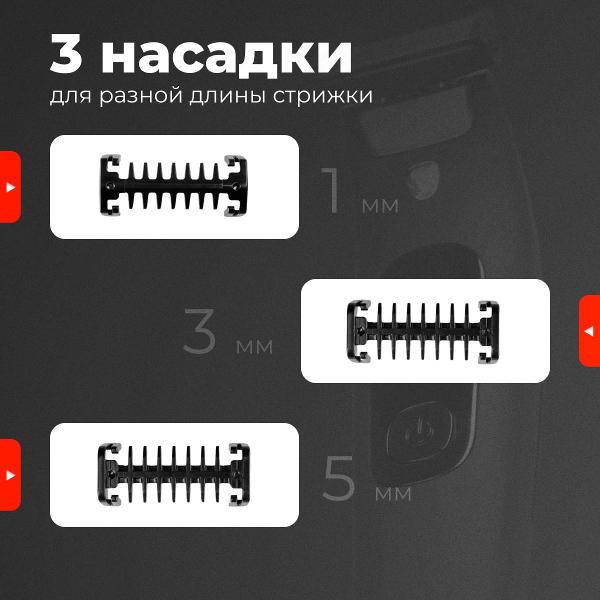 3 насадки
для разной длины стрижки

1 мм

3 мм

5 мм