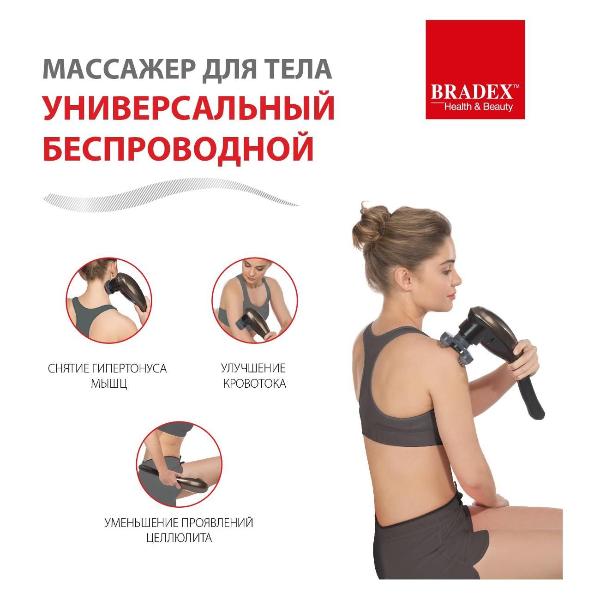 МАССАЖЕР ДЛЯ ТЕЛА
УНИВЕРСАЛЬНЫЙ
БЕСПРОВОДНОЙ

BRADEX™
Health & Beauty

СНЯТИЕ ГИПЕРТОНУСА МЫШЦ

УЛУЧШЕНИЕ КРОВОТОКА

УМЕНЬШЕНИЕ ПРОЯВЛЕНИЙ ЦЕЛЛЮЛИТА