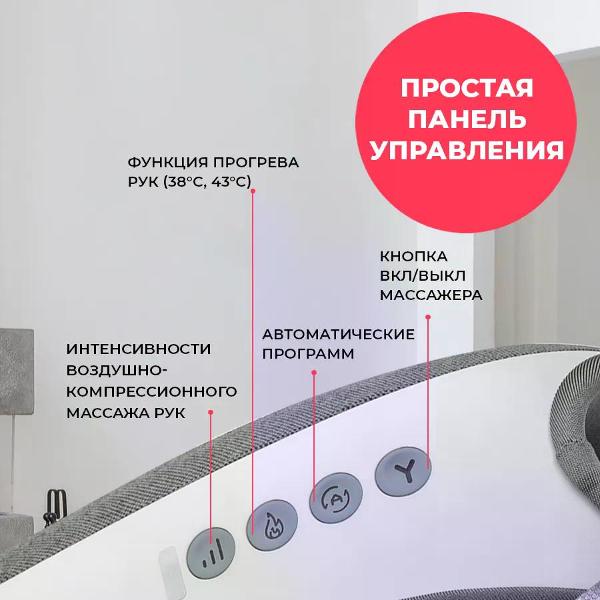 ПРОСТАЯ ПАНЕЛЬ УПРАВЛЕНИЯ

ФУНКЦИЯ ПРОГРЕВА РУК (38°C, 43°C)

КНОПКА ВКЛ/ВЫКЛ МАССАЖЕРА

АВТОМАТИЧЕСКИЕ ПРОГРАММ

ИНТЕНСИВНОСТИ ВОЗДУШНО-КОМПРЕССИОННОГО МАССАЖА РУК

A