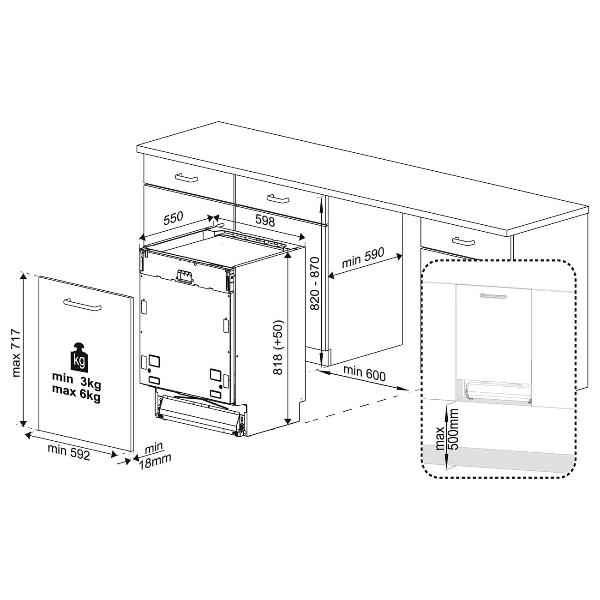 550
598
min 590
820 - 870
818 (+50)
min 600
max 717
kg
min 3kg
max 6kg
min 592
min
18mm
max
500mm