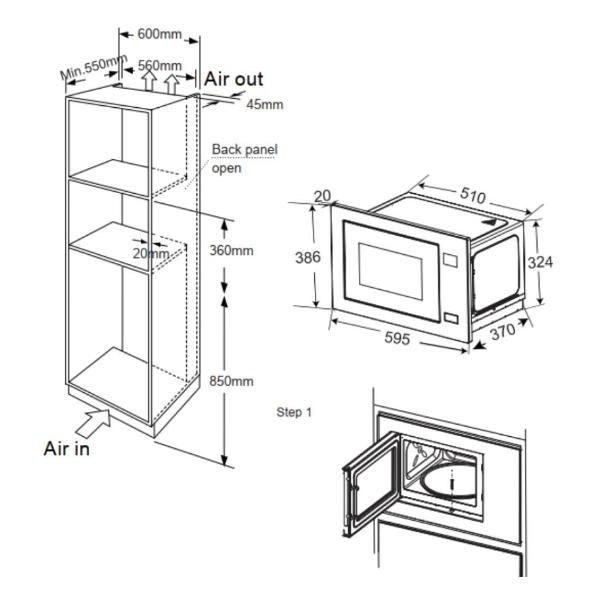 600mm
Min.550mm
560mm
Air out
45mm
Back panel open
20mm
360mm
850mm
Air in
20
510
386
324
595
370
Step 1